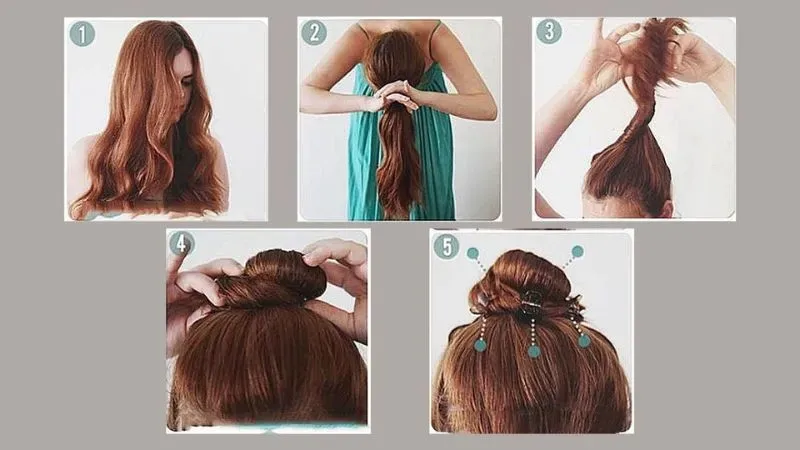 1

2

3

4

5